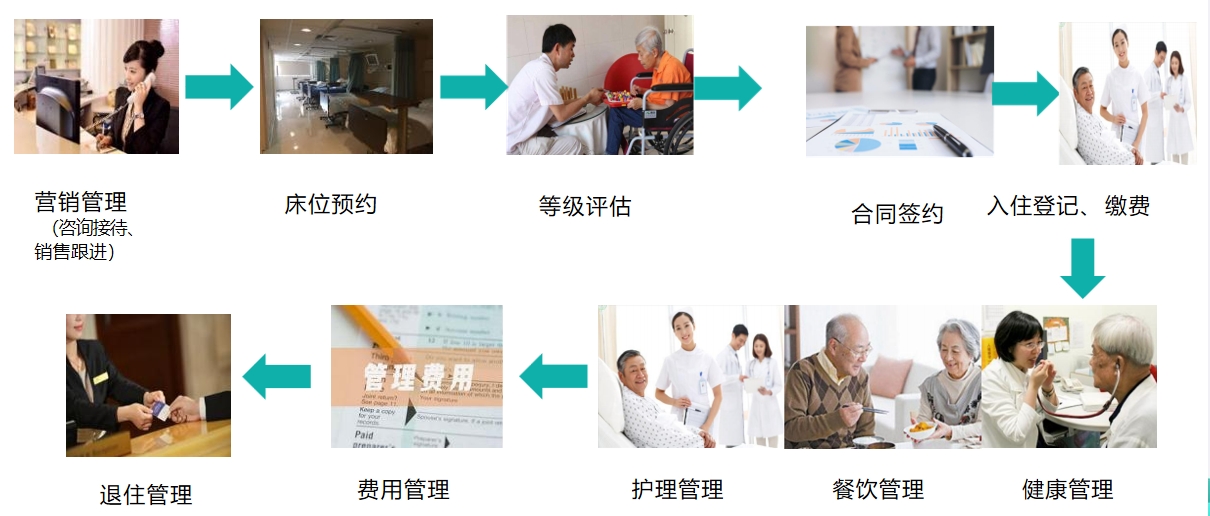 营销管理
（咨询接待、销售跟进）

床位预约

等级评估

合同签约

入住登记、缴费

健康管理

餐饮管理

护理管理

管理费用

费用管理

退住管理